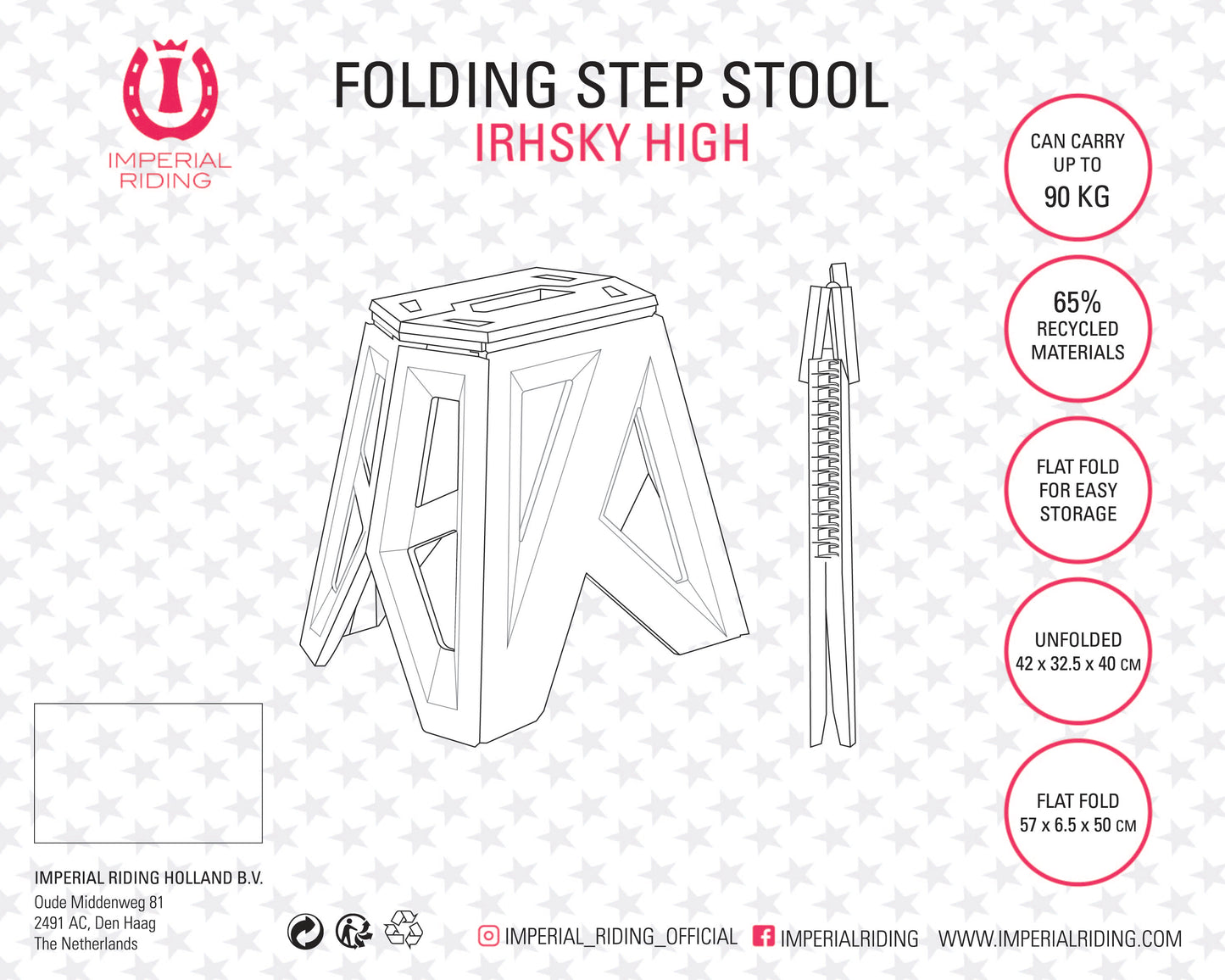 IMPERIAL RIDING

FOLDING STEP STOOL
IRHSKY HIGH

CAN CARRY UP TO 90 KG

65% RECYCLED MATERIALS

FLAT FOLD FOR EASY STORAGE

UNFOLDED 42 x 32.5 x 40 CM

FLAT FOLD 57 x 6.5 x 50 CM

IMPERIAL RIDING HOLLAND B.V.
Oude Middenweg 81
2491 AC, Den Haag
The Netherlands

IMPERIAL_RIDING_OFFICIAL IMPERIALRIDING WWW.IMPERIALRIDING.COM